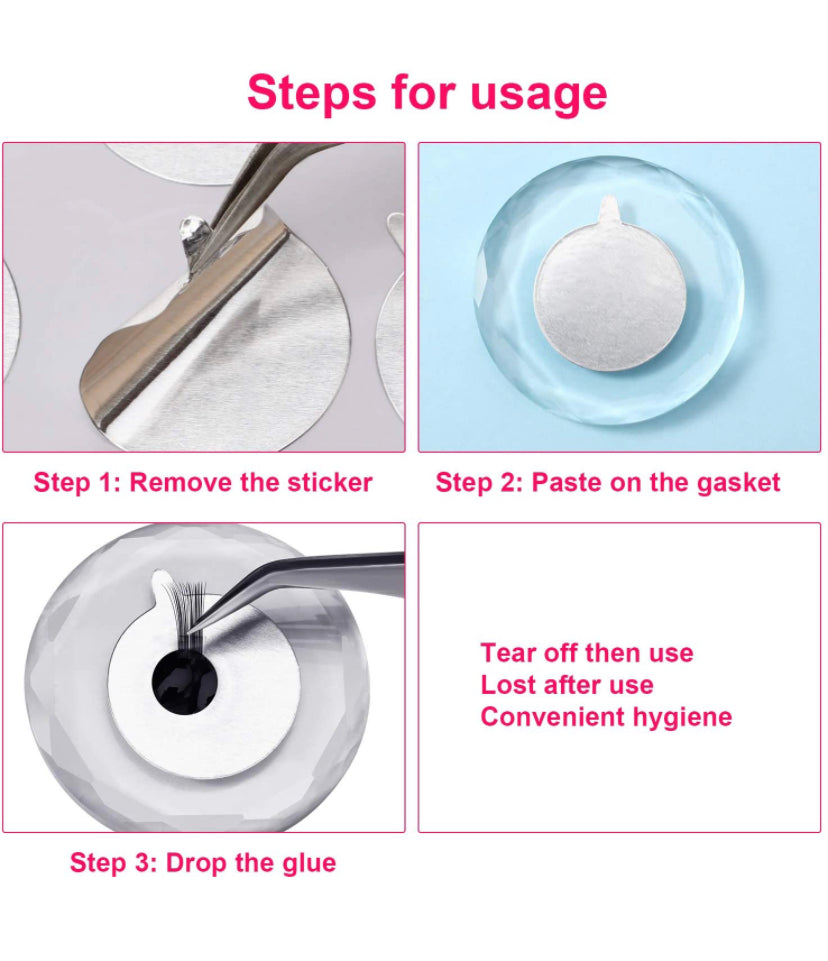 Steps for usage

Step 1: Remove the sticker

Step 2: Paste on the gasket

Step 3: Drop the glue

Tear off then use
Lost after use
Convenient hygiene