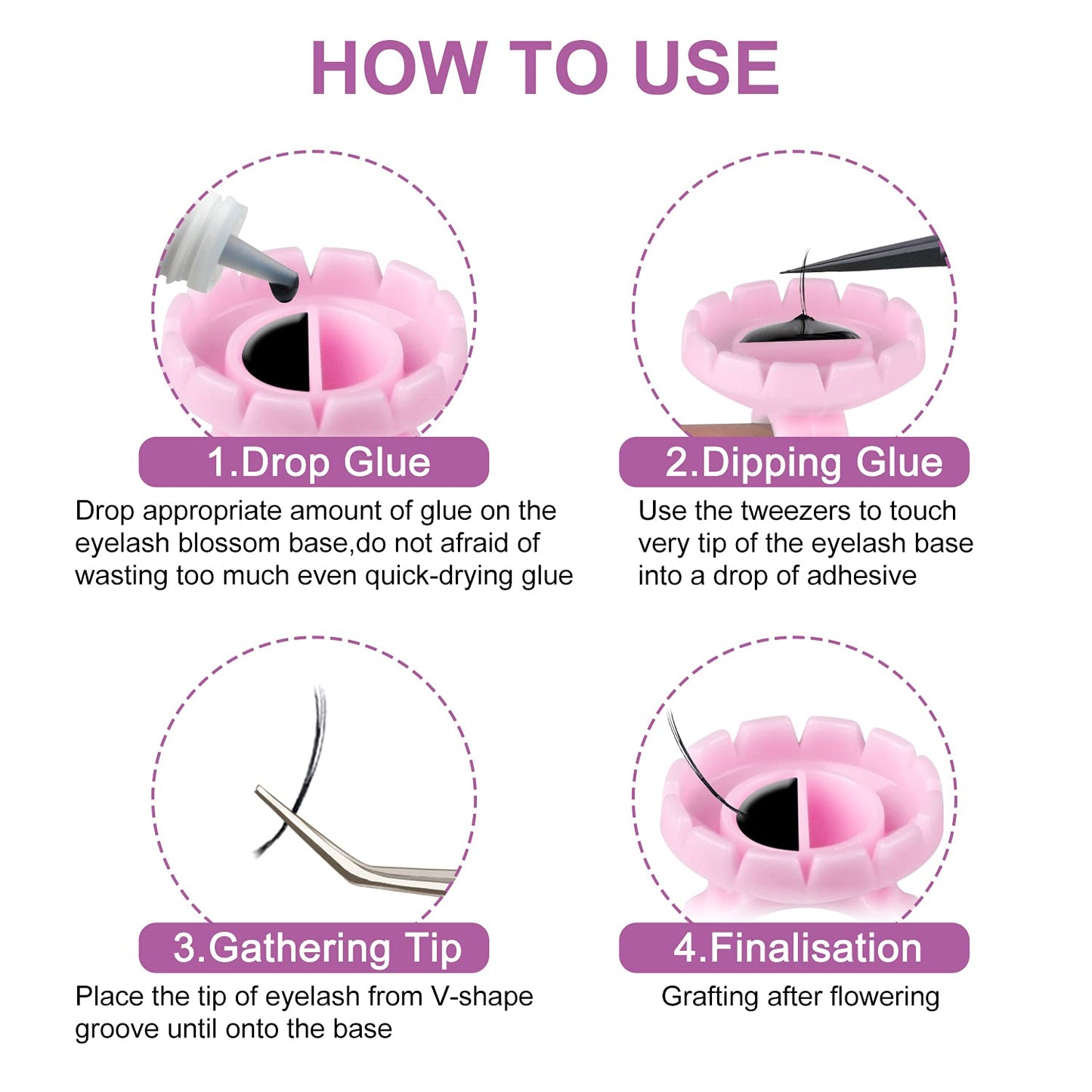 HOW TO USE

1.Drop Glue

Drop appropriate amount of glue on the eyelash blossom base,do not afraid of wasting too much even quick-drying glue

2.Dipping Glue

Use the tweezers to touch very tip of the eyelash base into a drop of adhesive

3.Gathering Tip

Place the tip of eyelash from V-shape groove until onto the base

4.Finalisation

Grafting after flowering