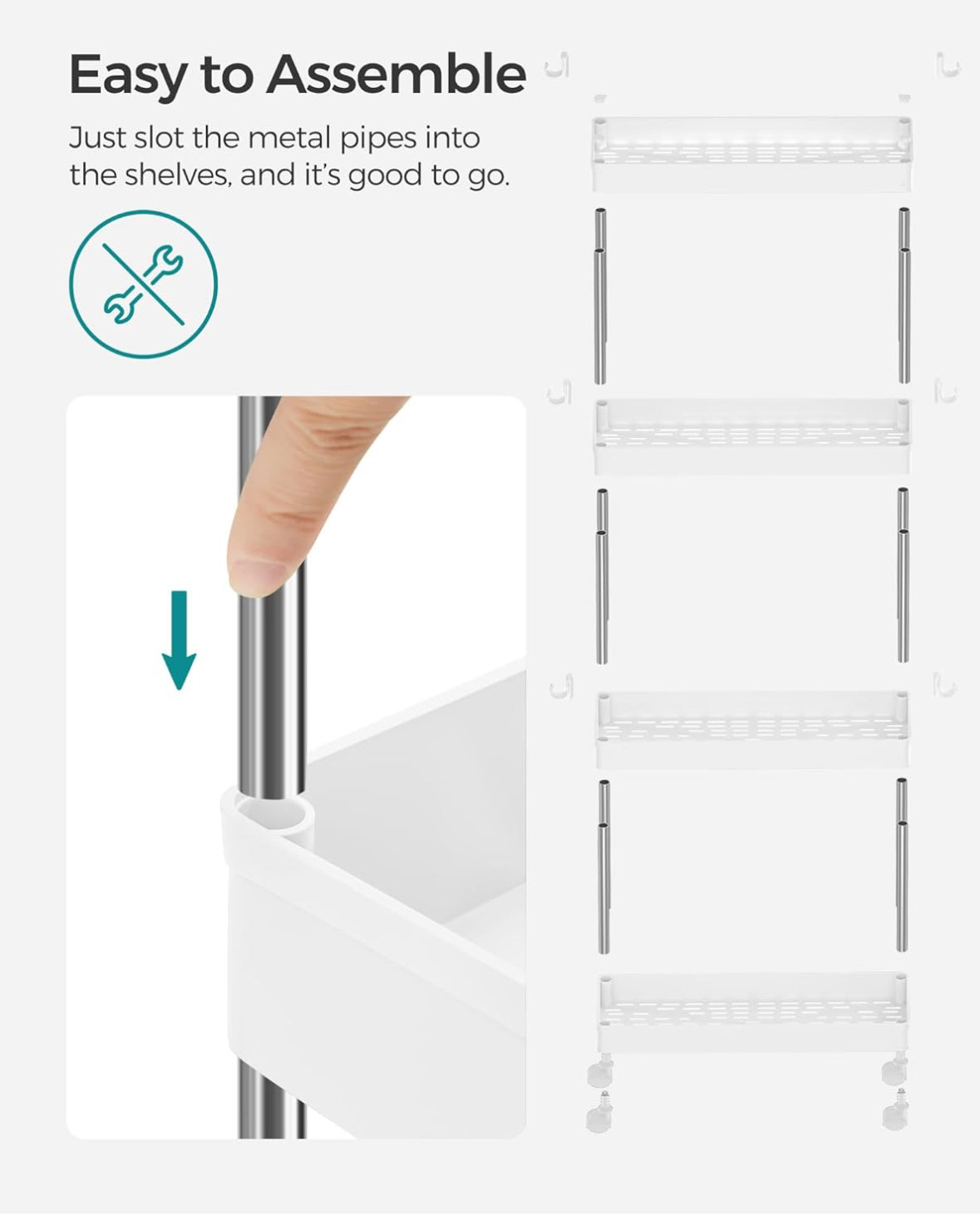 Easy to Assemble

Just slot the metal pipes into the shelves, and it's good to go.